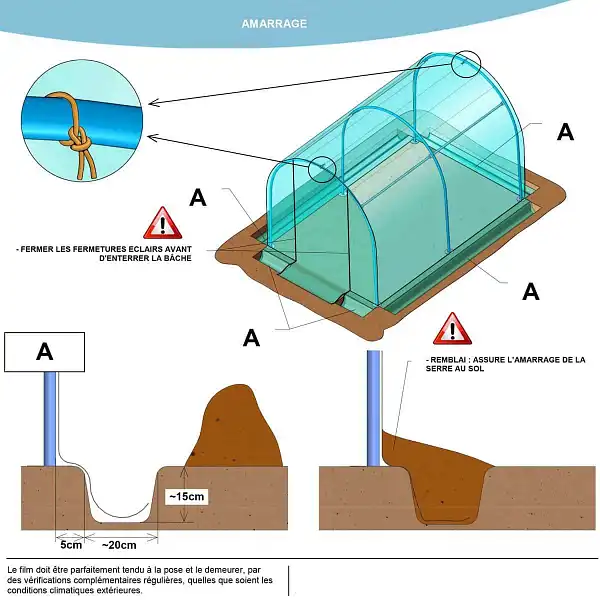 AMARRAGE

A

A

- FERMER LES FERMETURES ECLAIRS AVANT D'ENTERRER LA BÂCHE

A

A

A

- REMBLAI : ASSURE L'AMARRAGE DE LA SERRE AU SOL

~15cm

5cm

~20cm

Le film doit être parfaitement tendu à la pose et le demeurer, par des vérifications complémentaires régulières, quelles que soient les conditions climatiques extérieures.