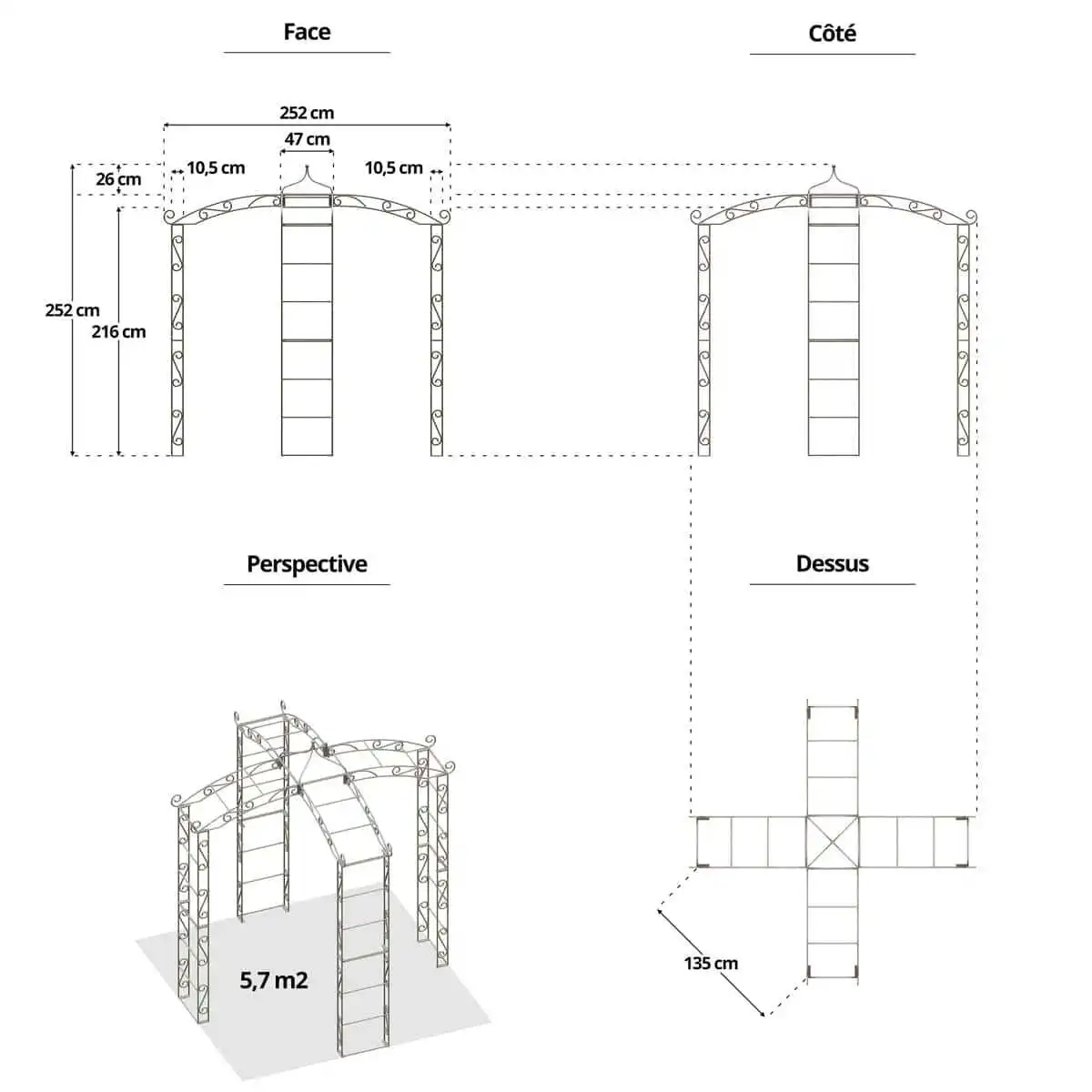 Face

Côté

252 cm
47 cm
26 cm
10,5 cm
10,5 cm
252 cm
216 cm

Perspective

Dessus

5,7 m2

135 cm