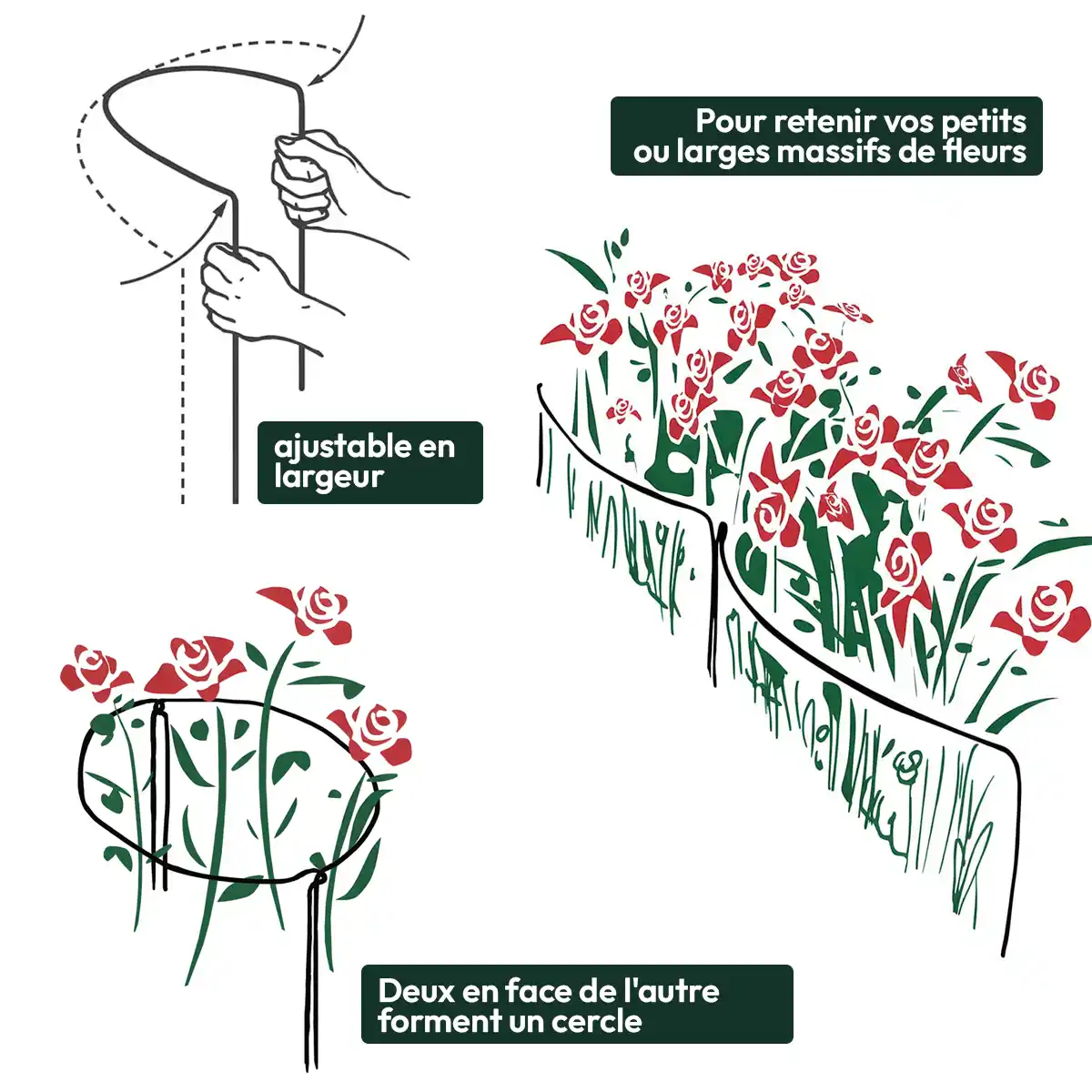 Pour retenir vos petits ou larges massifs de fleurs

ajustable en largeur

Deux en face de l'autre forment un cercle