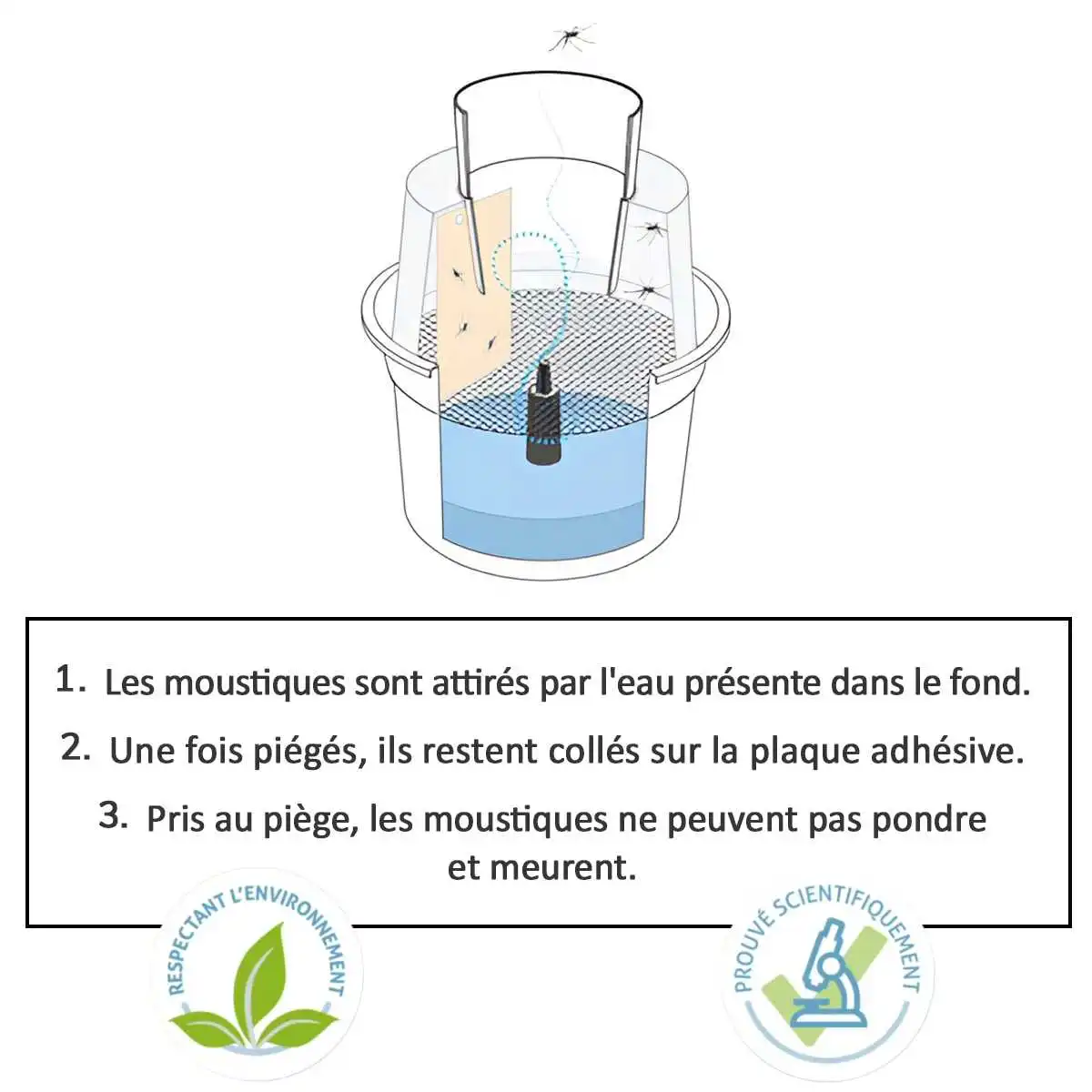 1. Les moustiques sont attirés par l'eau présente dans le fond.

2. Une fois piégés, ils restent collés sur la plaque adhésive.

3. Pris au piège, les moustiques ne peuvent pas pondre et meurent.

RESPECTANT L'ENVIRONNEMENT

PROUVÉ SCIENTIFIQUEMENT