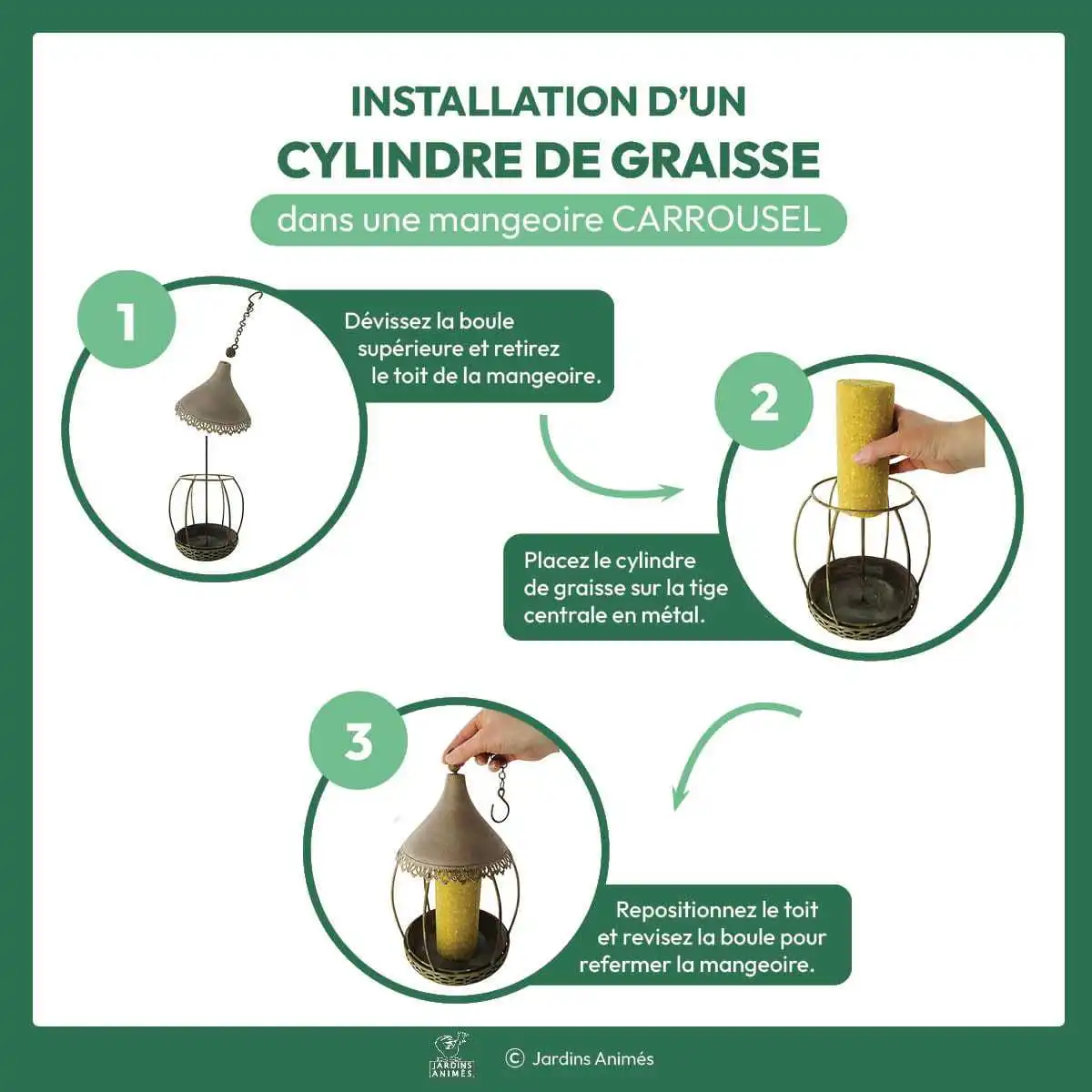 INSTALLATION D'UN
CYLINDRE DE GRAISSE
dans une mangeoire CARROUSEL

1
Dévissez la boule supérieure et retirez le toit de la mangeoire.

2
Placez le cylindre de graisse sur la tige centrale en métal.

3
Repositionnez le toit et revisez la boule pour refermer la mangeoire.

JARDINS ANIMÉS
© Jardins Animés