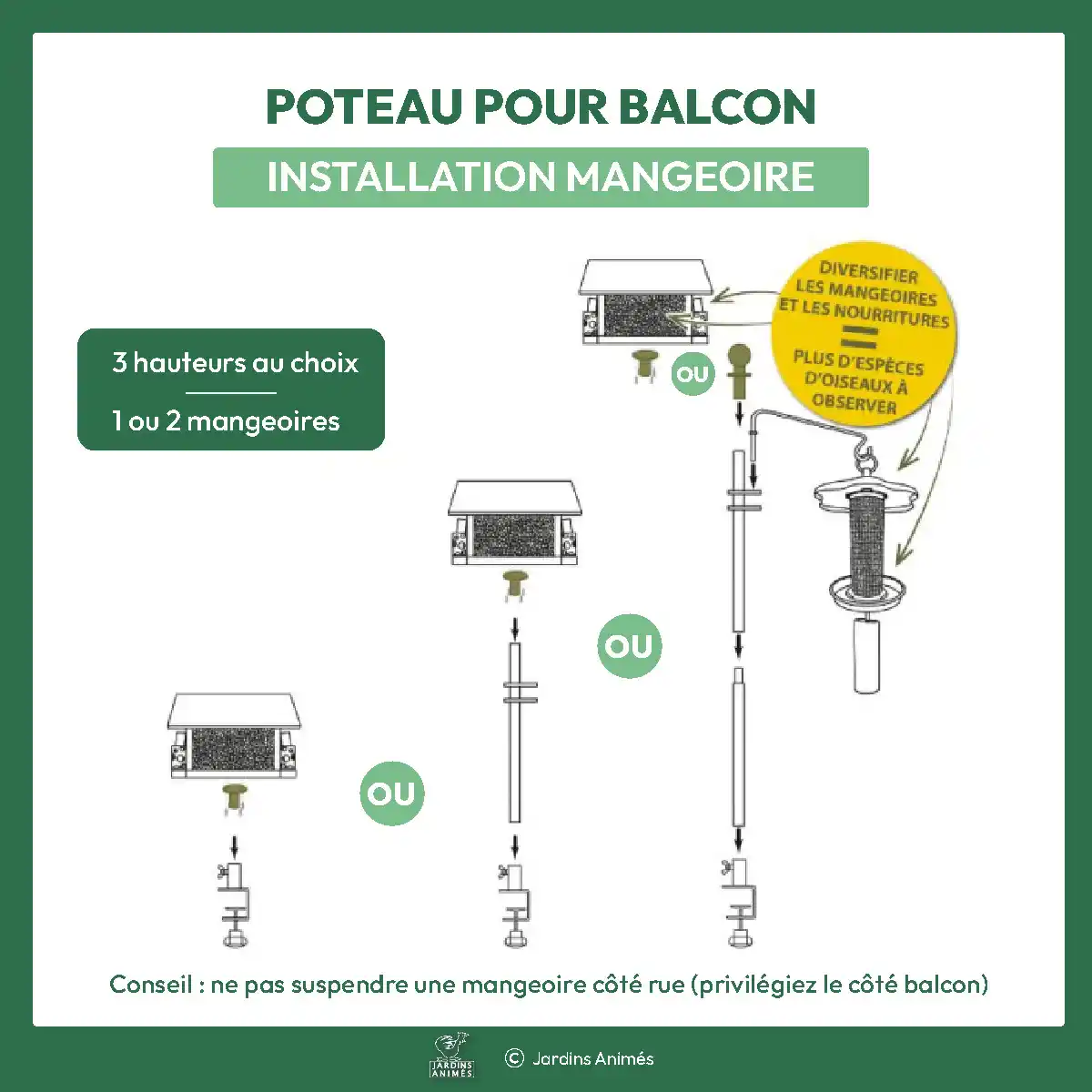 POTEAU POUR BALCON

INSTALLATION MANGEOIRE

3 hauteurs au choix

1 ou 2 mangeoires

DIVERSIFIER LES MANGEOIRES ET LES NOURRITURES = PLUS D'ESPÈCES D'OISEAUX À OBSERVER

OU

OU

OU

Conseil : ne pas suspendre une mangeoire côté rue (privilégiez le côté balcon)

JARDINS ANIMÉS

© Jardins Animés