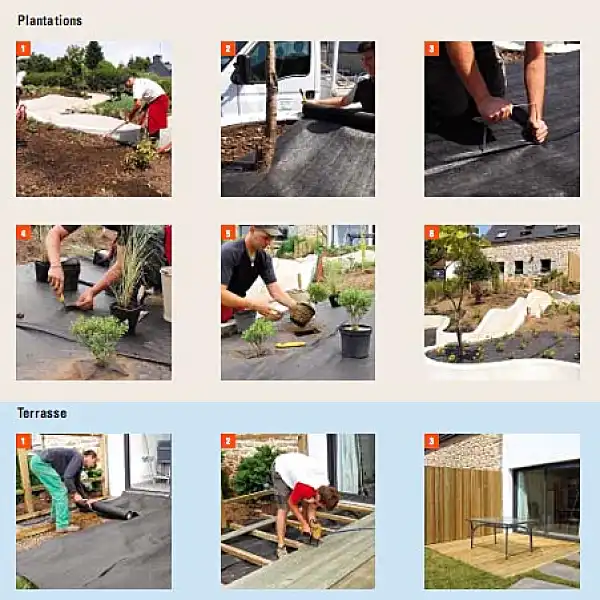 Plantations

1

2

3

4

5

6

Terrasse

1

2

3