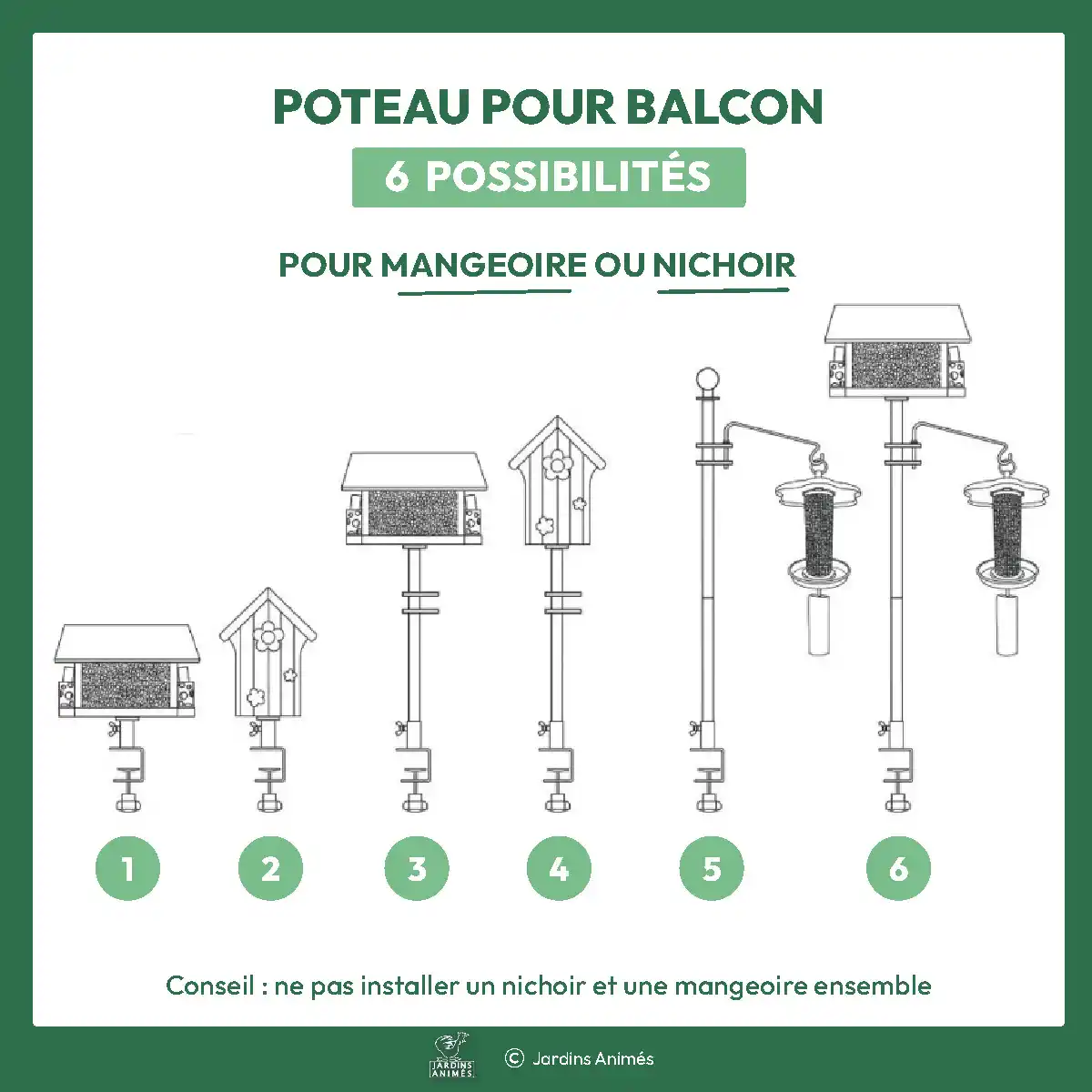 POTEAU POUR BALCON

6 POSSIBILITÉS

POUR MANGEOIRE OU NICHOIR

1

2

3

4

5

6

Conseil : ne pas installer un nichoir et une mangeoire ensemble

JARDINS ANIMÉS

© Jardins Animés