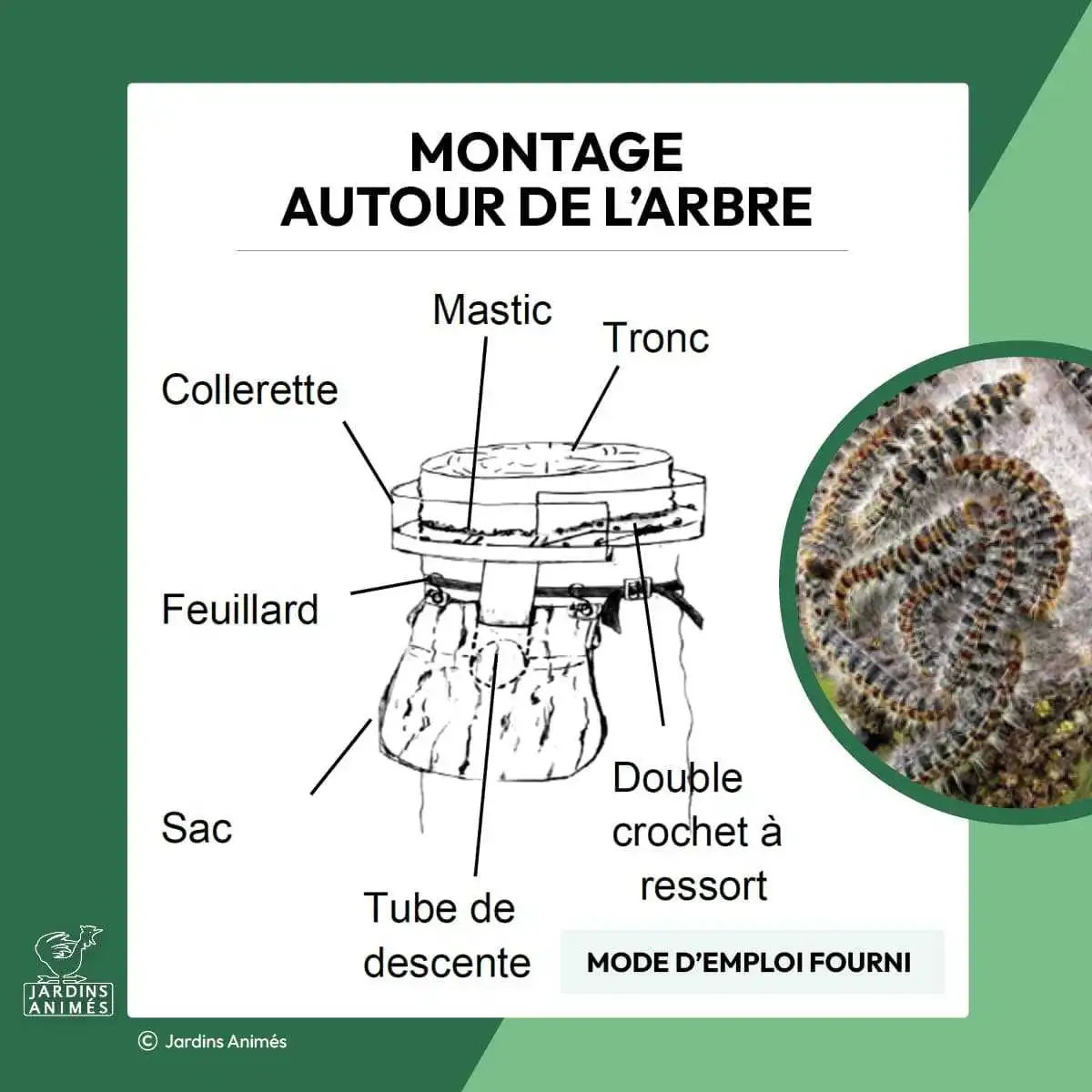 MONTAGE
AUTOUR DE L'ARBRE

Mastic

Tronc

Collerette

Feuillard

Sac

Tube de descente

Double crochet à ressort

MODE D'EMPLOI FOURNI

JARDINS ANIMÉS

© Jardins Animés