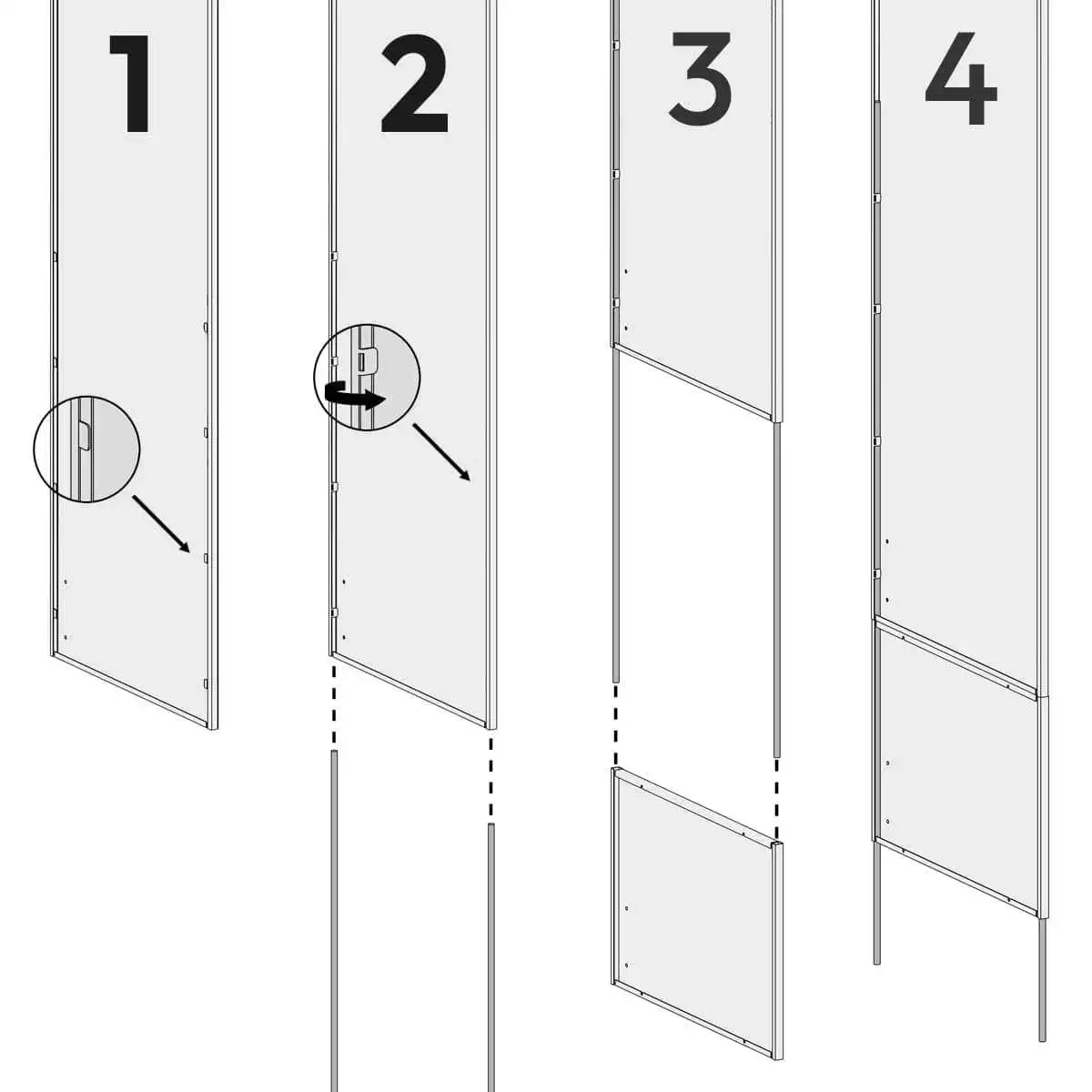 1

2

3

4