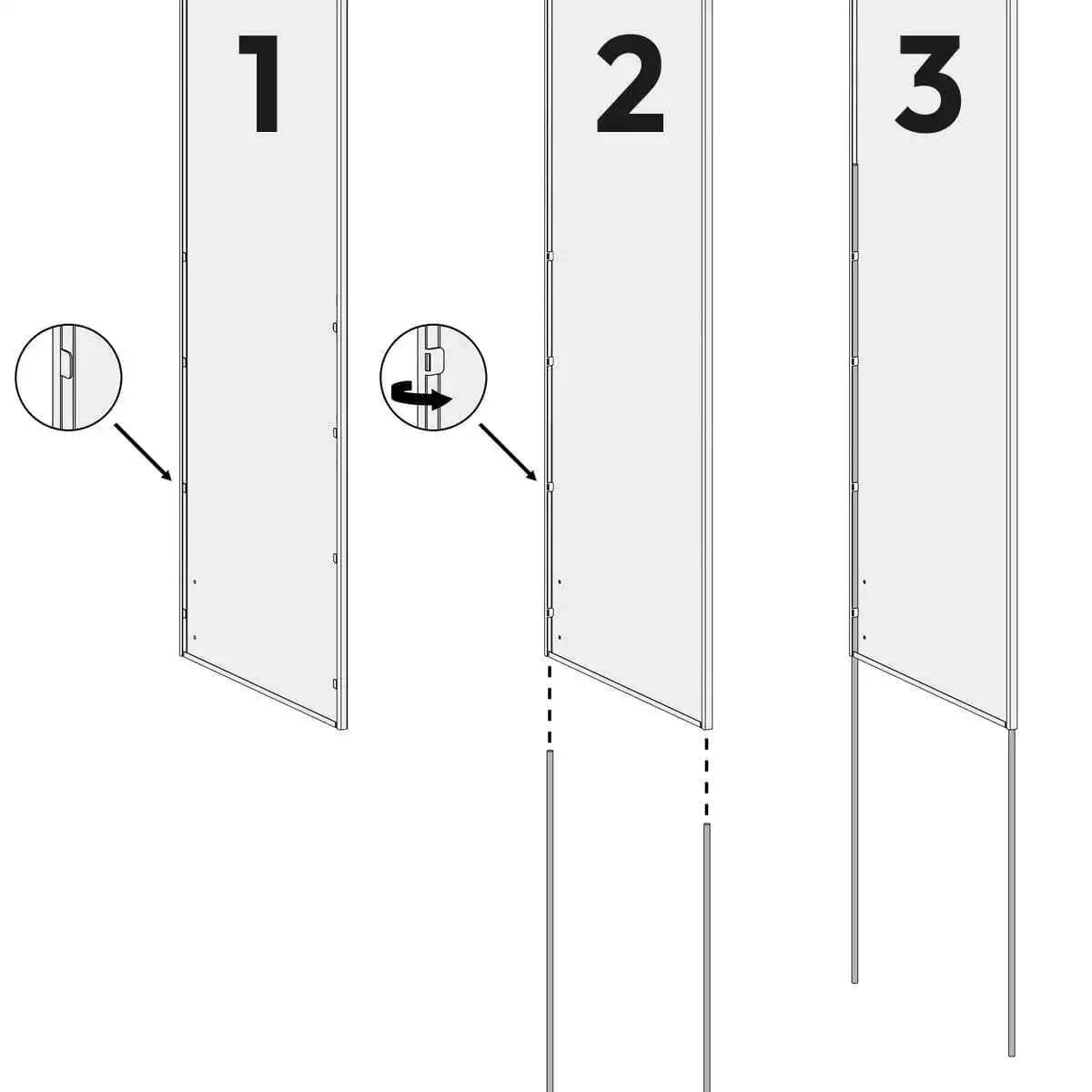 1

2

3