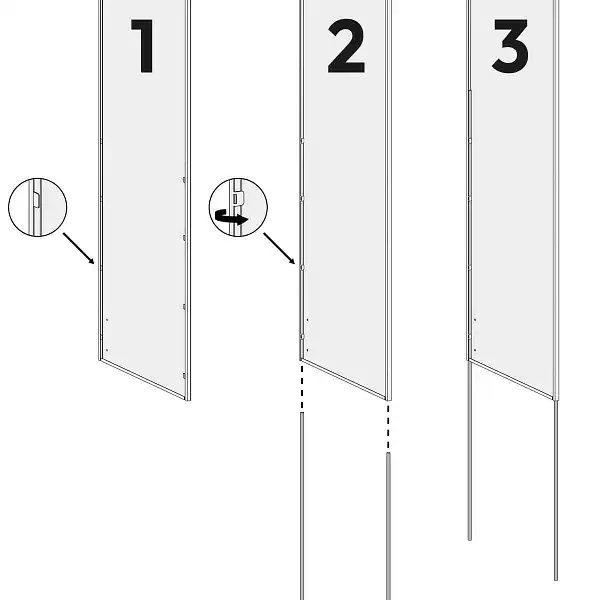 1

2

3