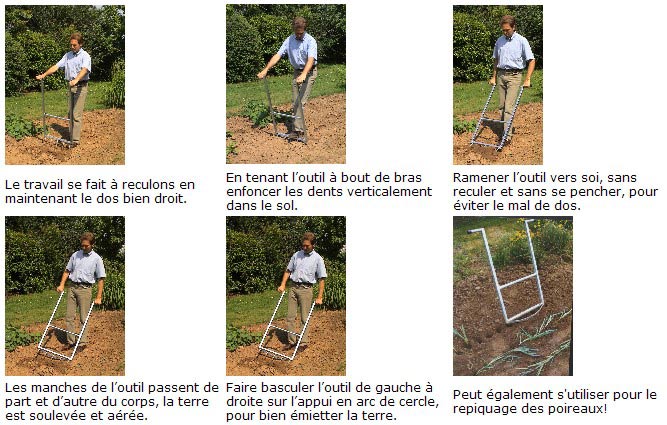 Le travail se fait à reculons en maintenant le dos bien droit.

En tenant l'outil à bout de bras enfoncer les dents verticalement dans le sol.

Ramener l'outil vers soi, sans reculer et sans se pencher, pour éviter le mal de dos.

Les manches de l'outil passent de part et d'autre du corps, la terre est soulevée et aérée.

Faire basculer l'outil de gauche à droite sur l'appui en arc de cercle, pour bien émietter la terre.

Peut également s'utiliser pour le repiquage des poireaux!